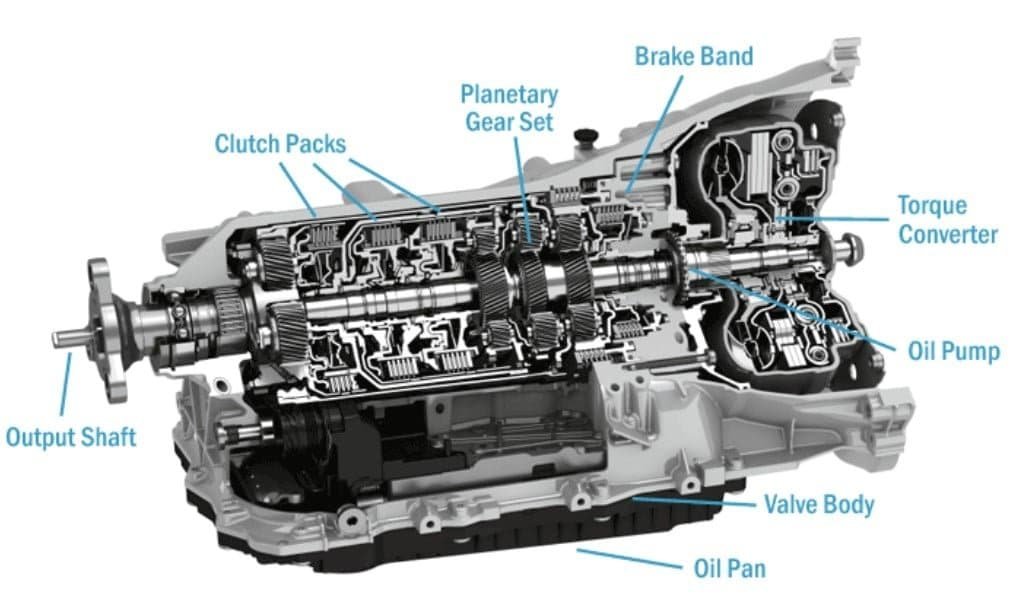 Brake Band
Planetary Gear Set
Clutch Packs
Torque Converter
Oil Pump
Output Shaft
Valve Body
Oil Pan